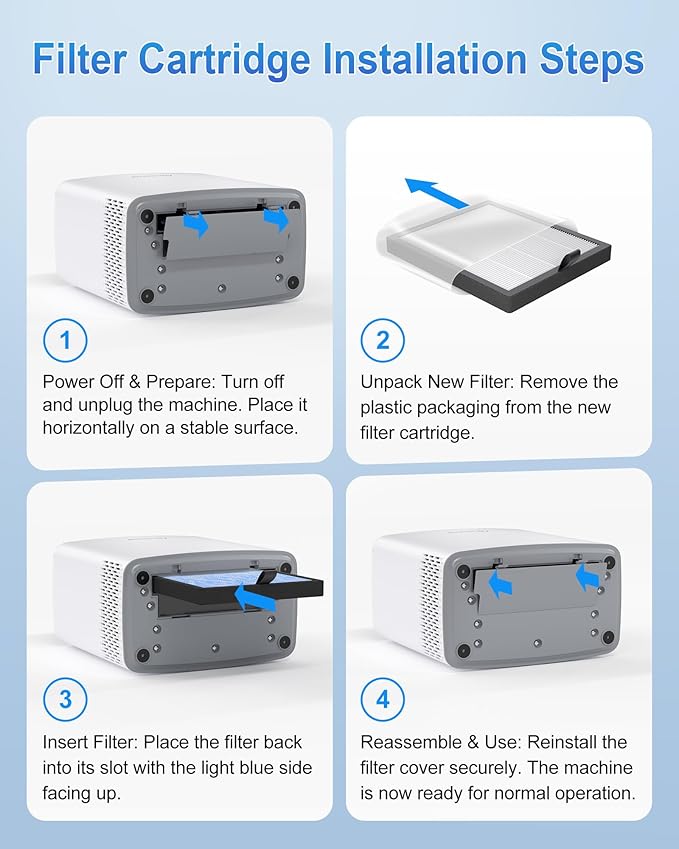 Filter Cartridge Installation Steps

1

Power Off & Prepare: Turn off and unplug the machine. Place it horizontally on a stable surface.

2

Unpack New Filter: Remove the plastic packaging from the new filter cartridge.

3

Insert Filter: Place the filter back into its slot with the light blue side facing up.

4

Reassemble & Use: Reinstall the filter cover securely. The machine is now ready for normal operation.