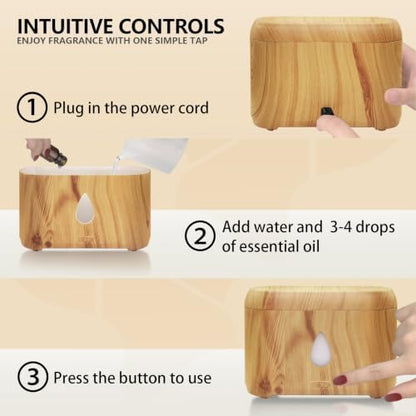 INTUITIVE CONTROLS
ENJOY FRAGRANCE WITH ONE SIMPLE TAP

1 Plug in the power cord

2 Add water and 3-4 drops of essential oil

3 Press the button to use