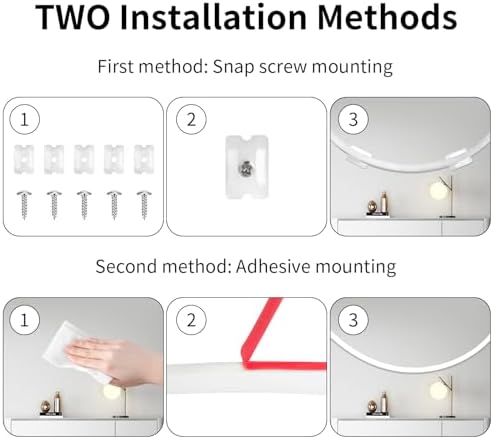 TWO Installation Methods

First method: Snap screw mounting

1

2

3

Second method: Adhesive mounting

1

2

3