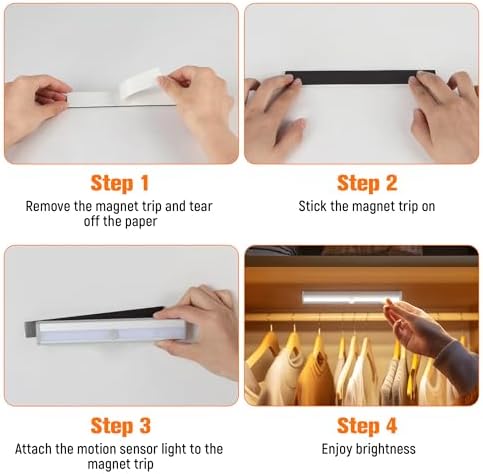 Step 1
Remove the magnet trip and tear off the paper

Step 2
Stick the magnet trip on

Step 3
Attach the motion sensor light to the magnet trip

Step 4
Enjoy brightness