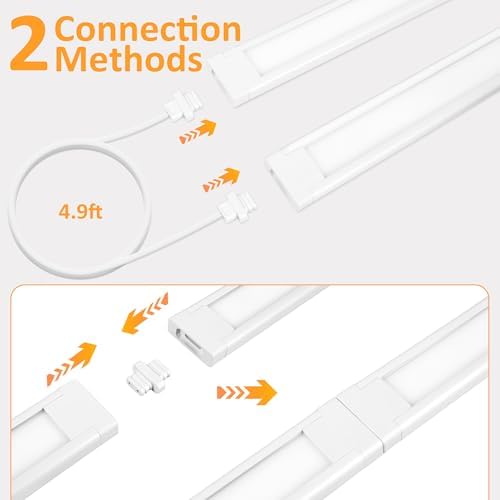 2 Connection Methods

4.9ft