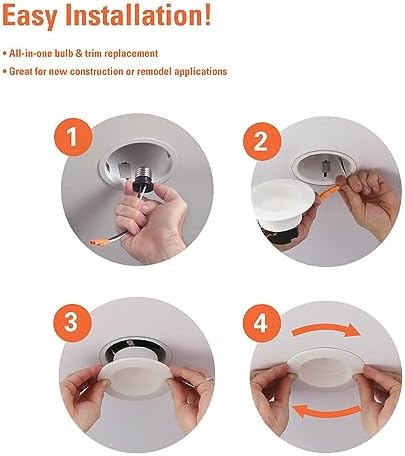 Easy Installation!

• All-in-one bulb & trim replacement
• Great for new construction or remodel applications

1

2

3

4