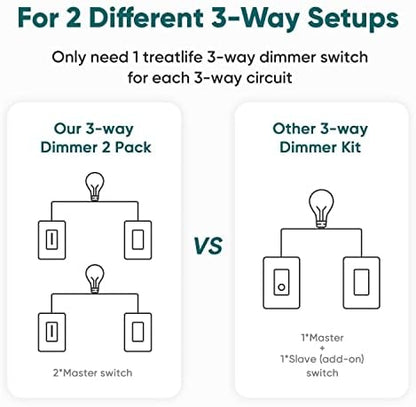 For 2 Different 3-Way Setups

Only need 1 treatlife 3-way dimmer switch for each 3-way circuit

Our 3-way Dimmer 2 Pack

2*Master switch

VS

Other 3-way Dimmer Kit

1*Master
+
1*Slave (add-on) switch