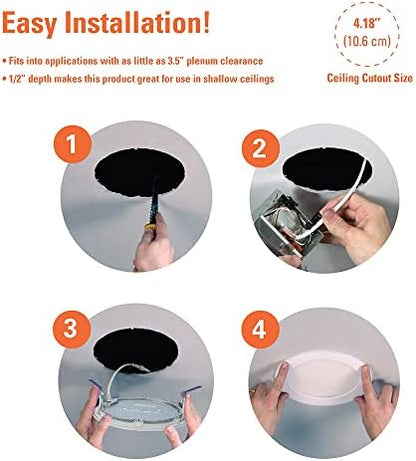 Easy Installation!

• Fits into applications with as little as 3.5" plenum clearance
• 1/2" depth makes this product great for use in shallow ceilings

4.18"
(10.6 cm)

Ceiling Cutout Size

1

2

3

4