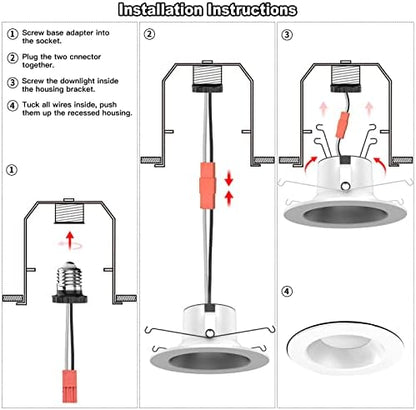 Installation Instructions

① Screw base adapter into the socket.

② Plug the two cnnector together.

③ Screw the downlight inside the housing bracket.

④ Tuck all wires inside, push them up the recessed housing.

①

②

③

④