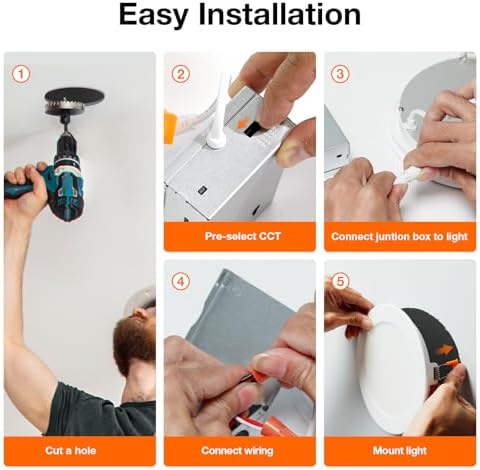 Easy Installation

1
Cut a hole

2
Pre-select CCT

3
Connect juntion box to light

4
Connect wiring

5
Mount light