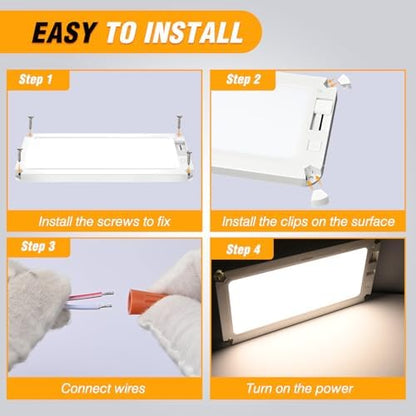 EASY TO INSTALL

Step 1

Install the screws to fix

Step 2

Install the clips on the surface

Step 3

Connect wires

Step 4

Turn on the power