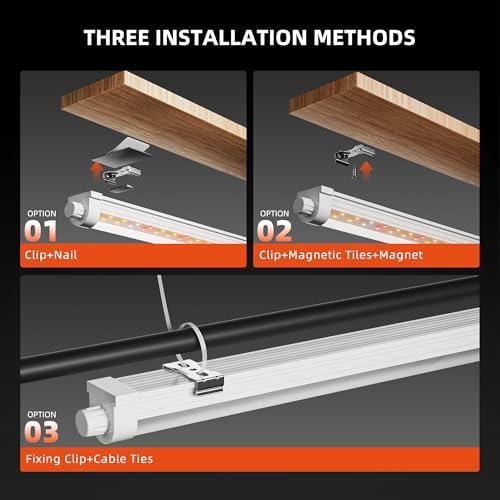 THREE INSTALLATION METHODS

OPTION
01
Clip+Nail

OPTION
02
Clip+Magnetic Tiles+Magnet

OPTION
03
Fixing Clip+Cable Ties