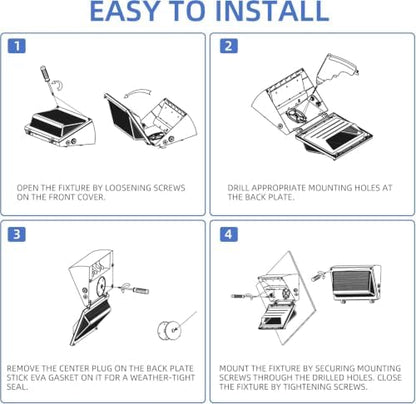 EASY TO INSTALL

1

OPEN THE FIXTURE BY LOOSENING SCREWS ON THE FRONT COVER.

2

DRILL APPROPRIATE MOUNTING HOLES AT THE BACK PLATE.

3

REMOVE THE CENTER PLUG ON THE BACK PLATE STICK EVA GASKET ON IT FOR A WEATHER-TIGHT SEAL.

4

MOUNT THE FIXTURE BY SECURING MOUNTING SCREWS THROUGH THE DRILLED HOLES. CLOSE THE FIXTURE BY TIGHTENING SCREWS.