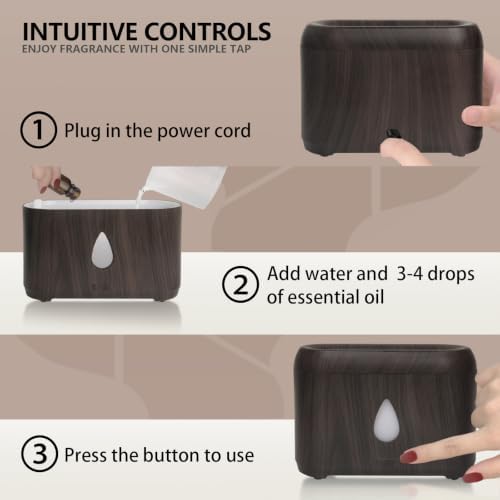 INTUITIVE CONTROLS
ENJOY FRAGRANCE WITH ONE SIMPLE TAP

1 Plug in the power cord

2 Add water and 3-4 drops of essential oil

3 Press the button to use