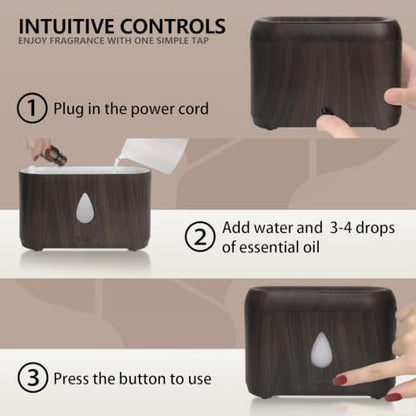 INTUITIVE CONTROLS
ENJOY FRAGRANCE WITH ONE SIMPLE TAP

1 Plug in the power cord

2 Add water and 3-4 drops of essential oil

3 Press the button to use