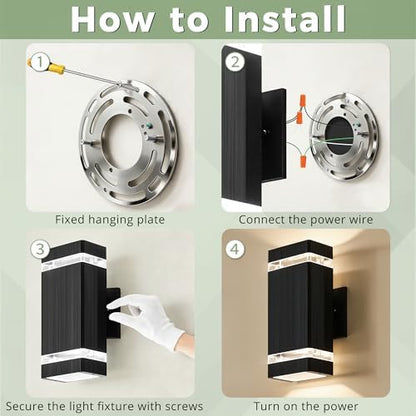 How to Install

1

Fixed hanging plate

2

Connect the power wire

3

Secure the light fixture with screws

4

Turn on the power