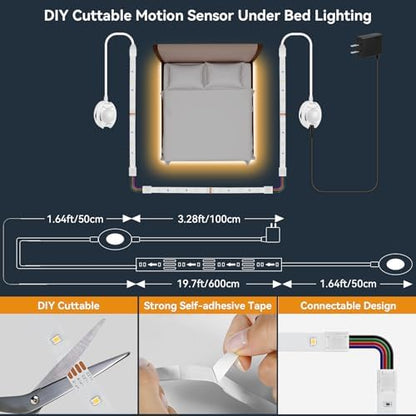 DIY Cuttable Motion Sensor Under Bed Lighting

1.64ft/50cm

3.28ft/100cm

19.7ft/600cm

1.64ft/50cm

DIY Cuttable

Strong Self-adhesive Tape

Connectable Design