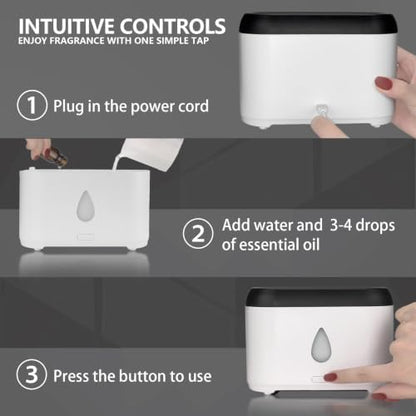 INTUITIVE CONTROLS
ENJOY FRAGRANCE WITH ONE SIMPLE TAP

1 Plug in the power cord

2 Add water and 3-4 drops of essential oil

3 Press the button to use