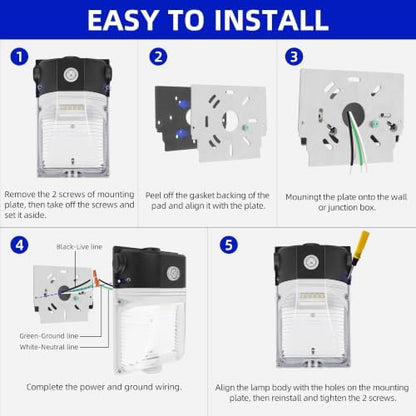 EASY TO INSTALL

1

Remove the 2 screws of mounting plate, then take off the screws and set it aside.

2

Peel off the gasket backing of the pad and align it with the plate.

3

Mouningt the plate onto the wall or junction box.

4

Black-Live line

Green-Ground line

White-Neutral line

Complete the power and ground wiring.

5

Align the lamp body with the holes on the mounting plate, then reinstall and tighten the 2 screws.