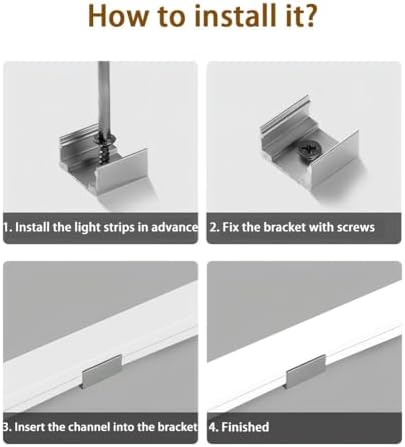 How to install it?

1. Install the light strips in advance

2. Fix the bracket with screws

3. Insert the channel into the bracket

4. Finished