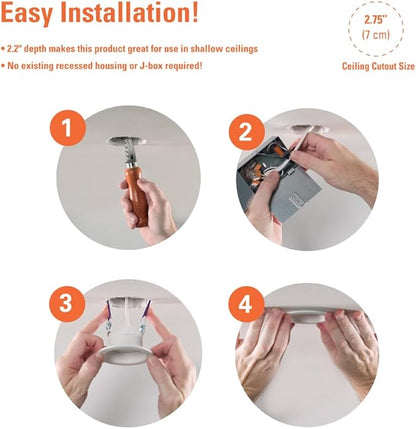 Easy Installation!

• 2.2" depth makes this product great for use in shallow ceilings
• No existing recessed housing or J-box required!

2.75"
(7 cm)
Ceiling Cutout Size

1

2

3

4