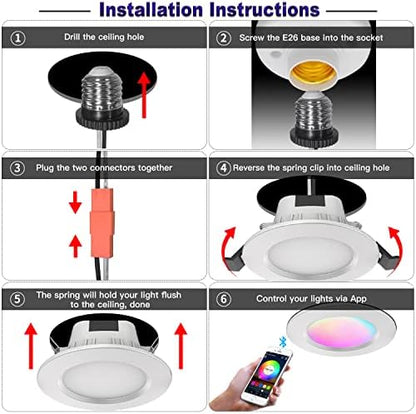 Installation Instructions

1 Drill the ceiling hole

2 Screw the E26 base into the socket

3 Plug the two connectors together

4 Reverse the spring clip into ceiling hole

5 The spring will hold your light flush to the ceiling, done

6 Control your lights via App