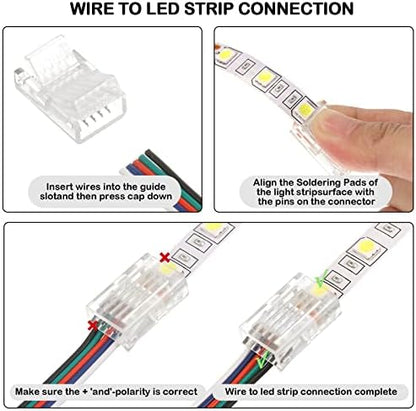 WIRE TO LED STRIP CONNECTION

Insert wires into the guide slotand then press cap down

Align the Soldering Pads of the light stripsurface with the pins on the connector

Make sure the + 'and'-polarity is correct

Wire to led strip connection complete