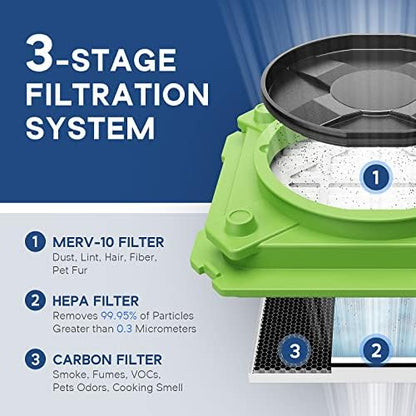 3-STAGE FILTRATION SYSTEM

1

1 MERV-10 FILTER
Dust, Lint, Hair, Fiber, Pet Fur

2 HEPA FILTER
Removes 99.95% of Particles Greater than 0.3 Micrometers

3 CARBON FILTER
Smoke, Fumes, VOCs, Pets Odors, Cooking Smell

3

2