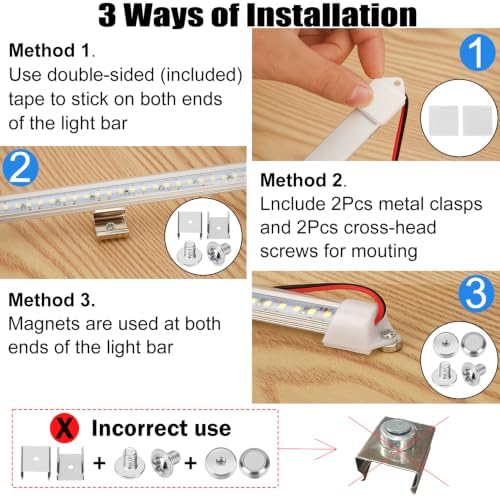 3 Ways of Installation

Method 1.
Use double-sided (included) tape to stick on both ends of the light bar

1

2

Method 2.
Lnclude 2Pcs metal clasps and 2Pcs cross-head screws for mouting

Method 3.
Magnets are used at both ends of the light bar

3

X Incorrect use

+ +