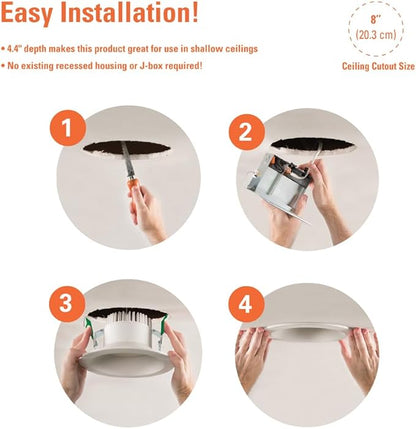 Easy Installation!

• 4.4" depth makes this product great for use in shallow ceilings
• No existing recessed housing or J-box required!

8"
(20.3 cm)
Ceiling Cutout Size

1

2

3

4