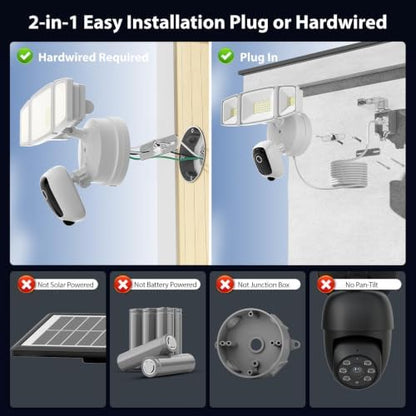 2-in-1 Easy Installation Plug or Hardwired

Hardwired Required

Plug In

Not Solar Powered

Not Battery Powered

Not Junction Box

No Pan-Tilt