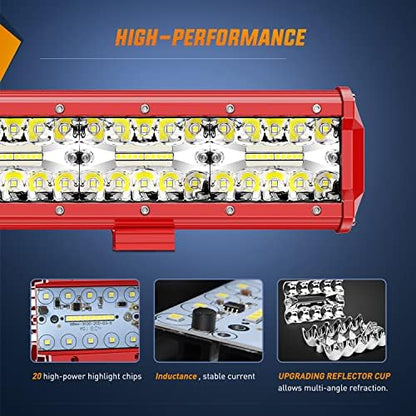 HIGH-PERFORMANCE

20 high-power highlight chips

Inductance , stable current

UPGRADING REFLECTOR CUP allows multi-angle refraction.