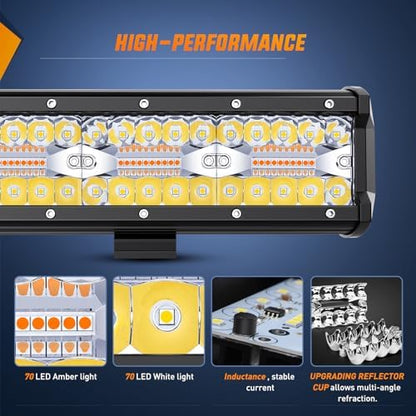 HIGH-PERFORMANCE

70 LED Amber light

70 LED White light

Inductance , stable current

UPGRADING REFLECTOR CUP allows multi-angle refraction.