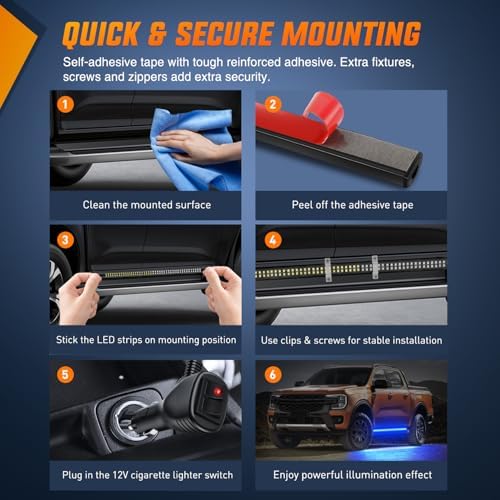 QUICK & SECURE MOUNTING

Self-adhesive tape with tough reinforced adhesive. Extra fixtures, screws and zippers add extra security.

1

Clean the mounted surface

2

Peel off the adhesive tape

3

Stick the LED strips on mounting position

4

Use clips & screws for stable installation

5

Plug in the 12V cigarette lighter switch

6

Enjoy powerful illumination effect