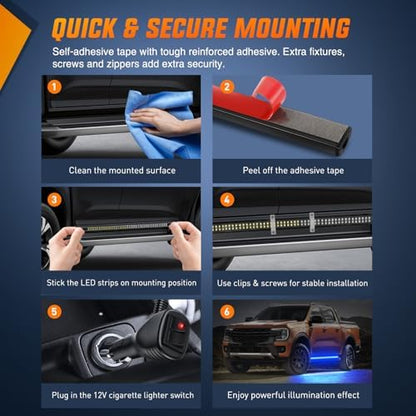 QUICK & SECURE MOUNTING

Self-adhesive tape with tough reinforced adhesive. Extra fixtures, screws and zippers add extra security.

1

Clean the mounted surface

2

Peel off the adhesive tape

3

Stick the LED strips on mounting position

4

Use clips & screws for stable installation

5

Plug in the 12V cigarette lighter switch

6

Enjoy powerful illumination effect