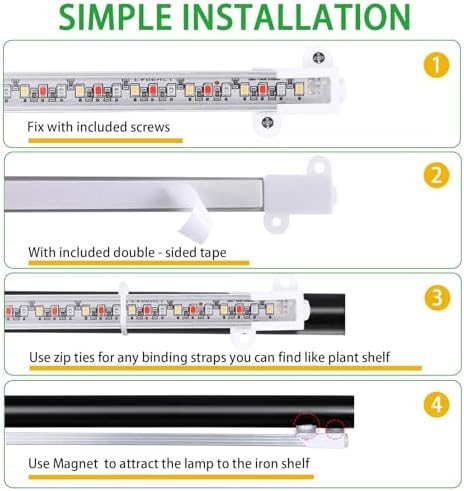 SIMPLE INSTALLATION

1

Fix with included screws

2

With included double - sided tape

3

Use zip ties for any binding straps you can find like plant shelf

4

Use Magnet  to attract the lamp to the iron shelf