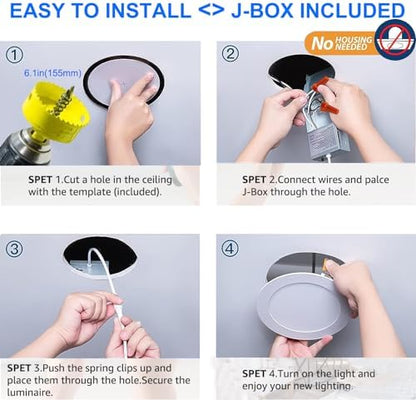 EASY TO INSTALL <> J-BOX INCLUDED

No HOUSING NEEDED

①

6.1in(155mm)

SPET 1.Cut a hole in the ceiling with the template (included).

②

SPET 2.Connect wires and palce J-Box through the hole.

③

SPET 3.Push the spring clips up and place them through the hole.Secure the luminaire.

④

SPET 4.Turn on the light and enjoy your new lighting.