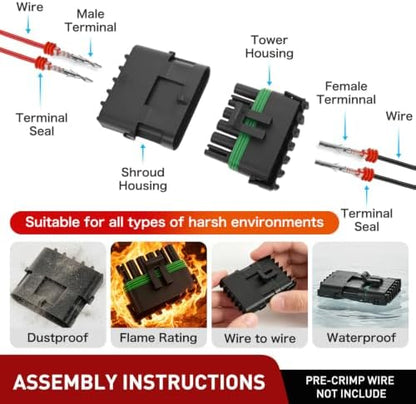 Wire

Male Terminal

Terminal Seal

Shroud Housing

Tower Housing

Female Terminnal

Wire

Terminal Seal

Suitable for all types of harsh environments

Dustproof

Flame Rating

Wire to wire

Waterproof

ASSEMBLY INSTRUCTIONS

PRE-CRIMP WIRE NOT INCLUDE