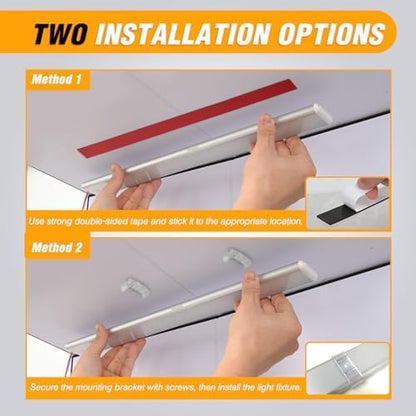 TWO INSTALLATION OPTIONS

Method 1

Use strong double-sided tape and stick it to the appropriate location.

Method 2

Secure the mounting bracket with screws, then install the light fixture.