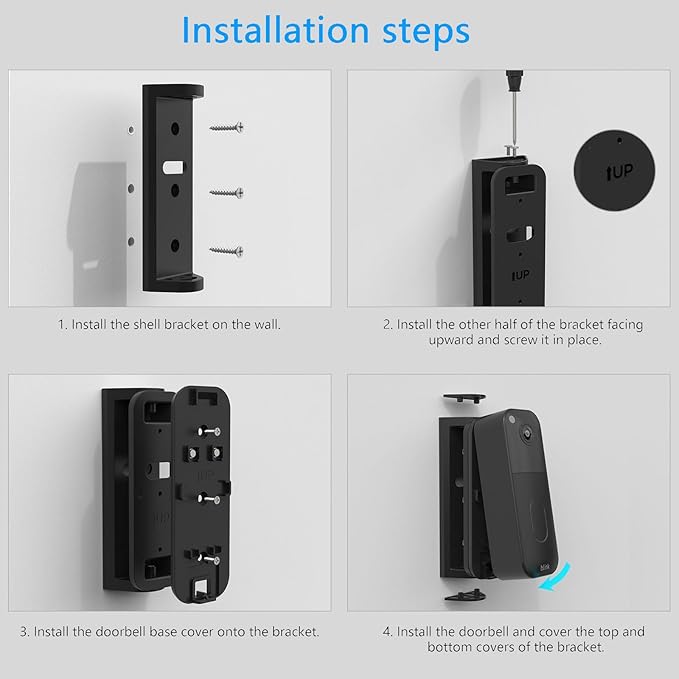 Installation steps

UP

UP

1. Install the shell bracket on the wall.

2. Install the other half of the bracket facing upward and screw it in place.

UP

UP

blink

3. Install the doorbell base cover onto the bracket.

4. Install the doorbell and cover the top and bottom covers of the bracket.