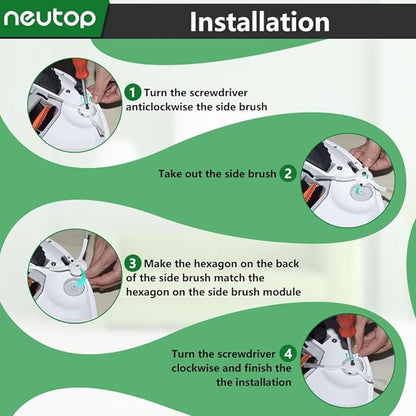 neutop

Installation

1 Turn the screwdriver anticlockwise the side brush

Take out the side brush 2

3 Make the hexagon on the back of the side brush match the hexagon on the side brush module

Turn the screwdriver 4 clockwise and finish the the installation