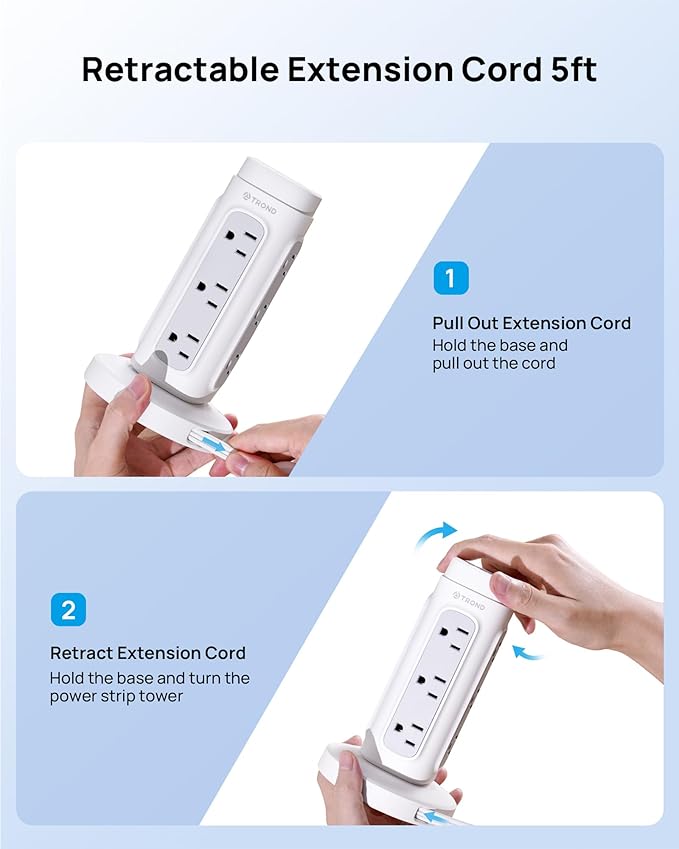 Retractable Extension Cord 5ft

TROND

1

Pull Out Extension Cord
Hold the base and pull out the cord

2

Retract Extension Cord
Hold the base and turn the power strip tower

TROND