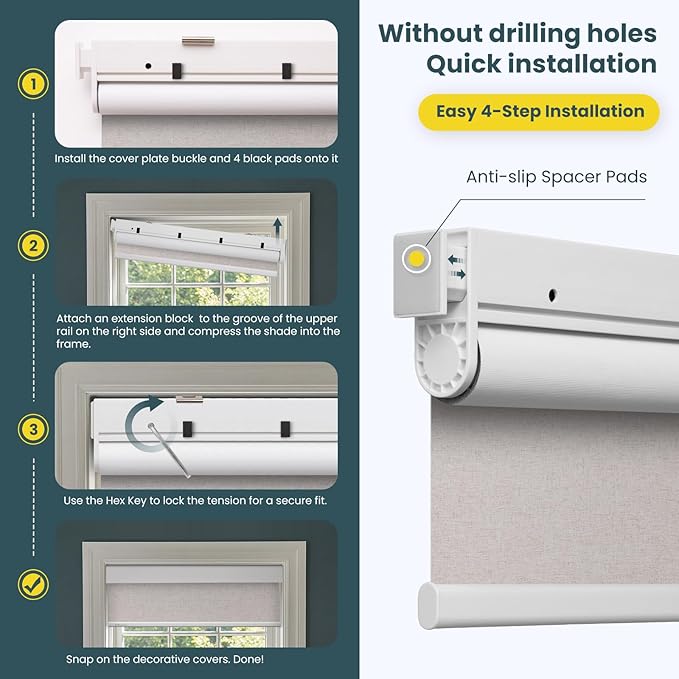 1

Install the cover plate buckle and 4 black pads onto it

2

Attach an extension block to the groove of the upper rail on the right side and compress the shade into the frame.

3

Use the Hex Key to lock the tension for a secure fit.

✓

Snap on the decorative covers. Done!

Without drilling holes
Quick installation

Easy 4-Step Installation

Anti-slip Spacer Pads