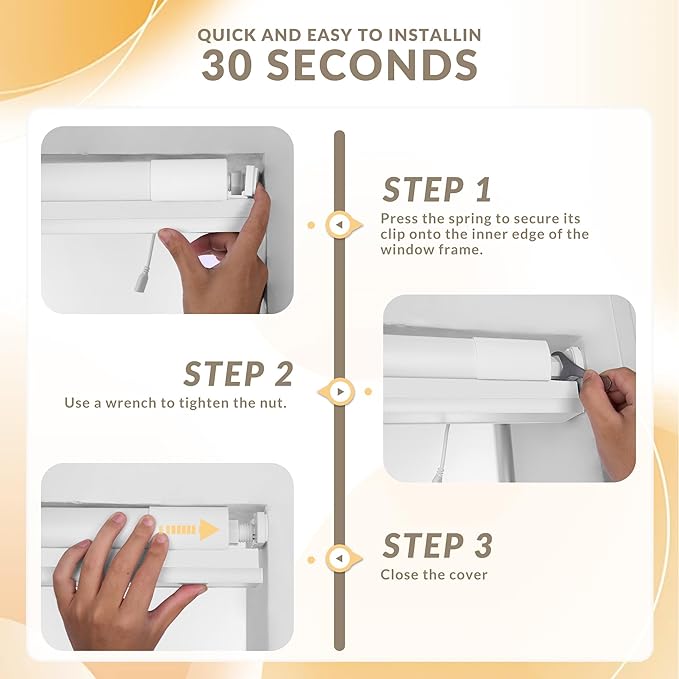 QUICK AND EASY TO INSTALLIN
30 SECONDS

STEP 1
Press the spring to secure its clip onto the inner edge of the window frame.

STEP 2
Use a wrench to tighten the nut.

STEP 3
Close the cover