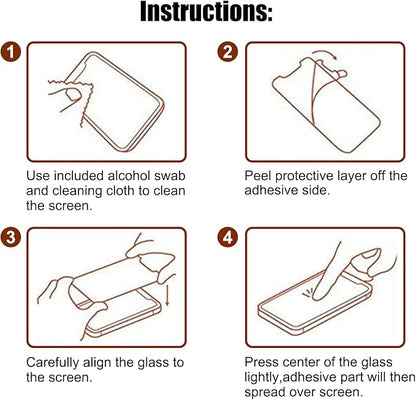 Instructions:

1

Use included alcohol swab and cleaning cloth to clean the screen.

2

Peel protective layer off the adhesive side.

3

Carefully align the glass to the screen.

4

Press center of the glass lightly,adhesive part will then spread over screen.