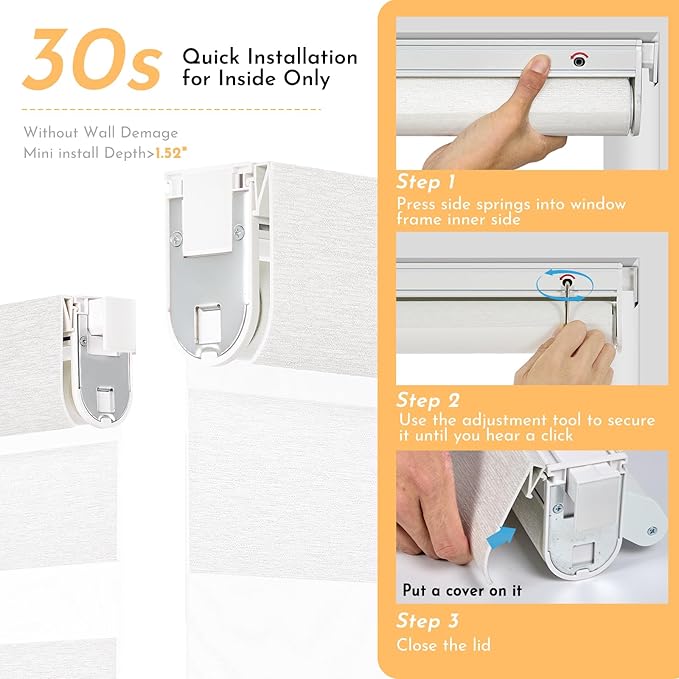 30s Quick Installation for Inside Only

Without Wall Demage
Mini install Depth>1.52"

Step 1
Press side springs into window frame inner side

Step 2
Use the adjustment tool to secure it until you hear a click

Put a cover on it

Step 3
Close the lid