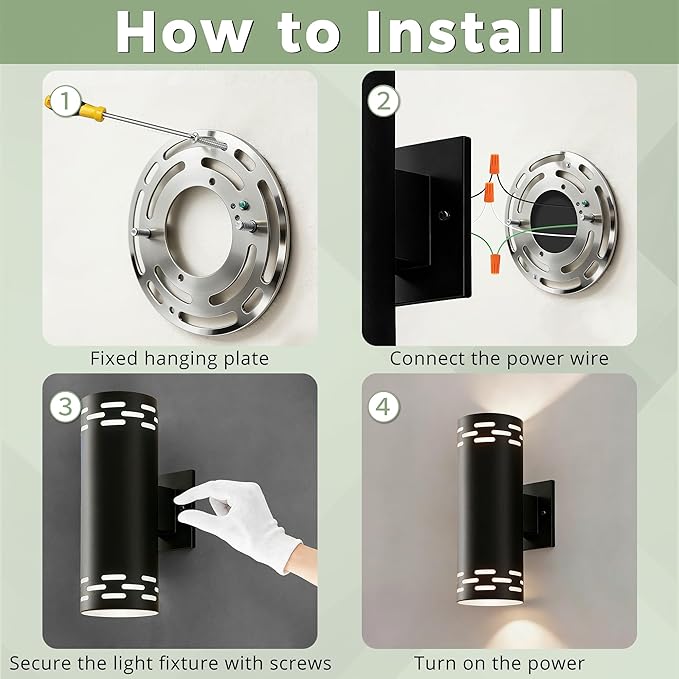 How to Install

1

Fixed hanging plate

2

Connect the power wire

3

Secure the light fixture with screws

4

Turn on the power