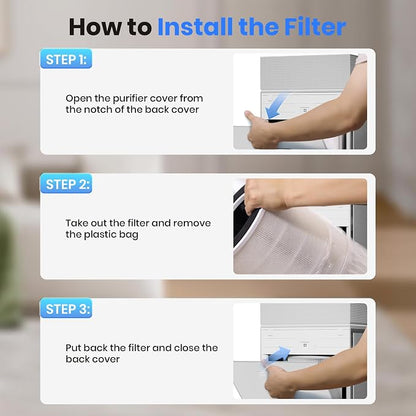 How to Install the Filter

STEP 1:

Open the purifier cover from the notch of the back cover

STEP 2:

Take out the filter and remove the plastic bag

STEP 3:

Put back the filter and close the back cover