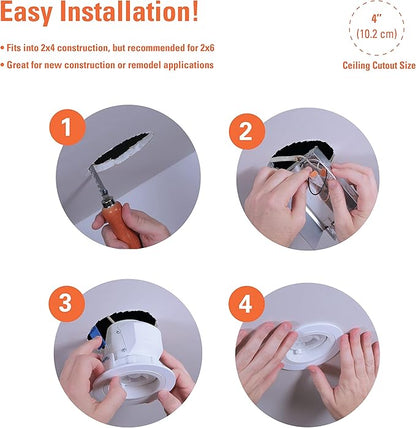 Easy Installation!

• Fits into 2x4 construction, but recommended for 2x6
• Great for new construction or remodel applications

4"
(10.2 cm)
Ceiling Cutout Size

1

2

3

4