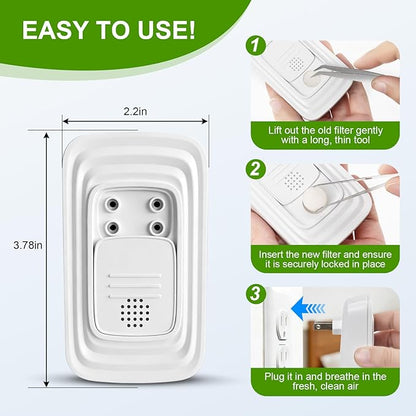 EASY TO USE!

2.2in

3.78in

1

Lift out the old filter gently with a long, thin tool

2

Insert the new filter and ensure it is securely locked in place

3

Plug it in and breathe in the fresh, clean air