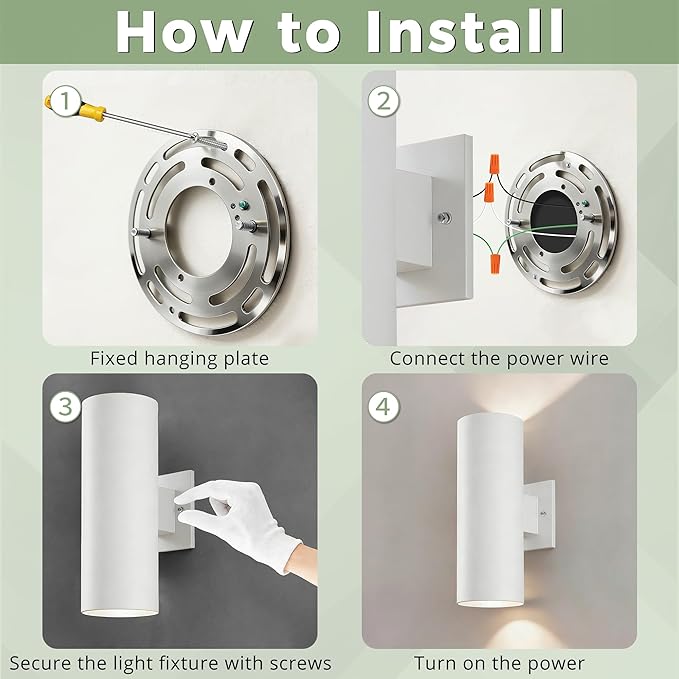 How to Install

1

Fixed hanging plate

2

Connect the power wire

3

Secure the light fixture with screws

4

Turn on the power