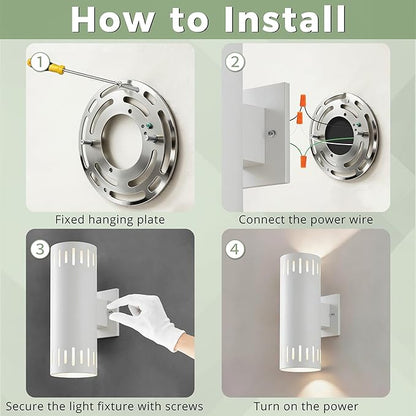 How to Install

1

Fixed hanging plate

2

Connect the power wire

3

Secure the light fixture with screws

4

Turn on the power