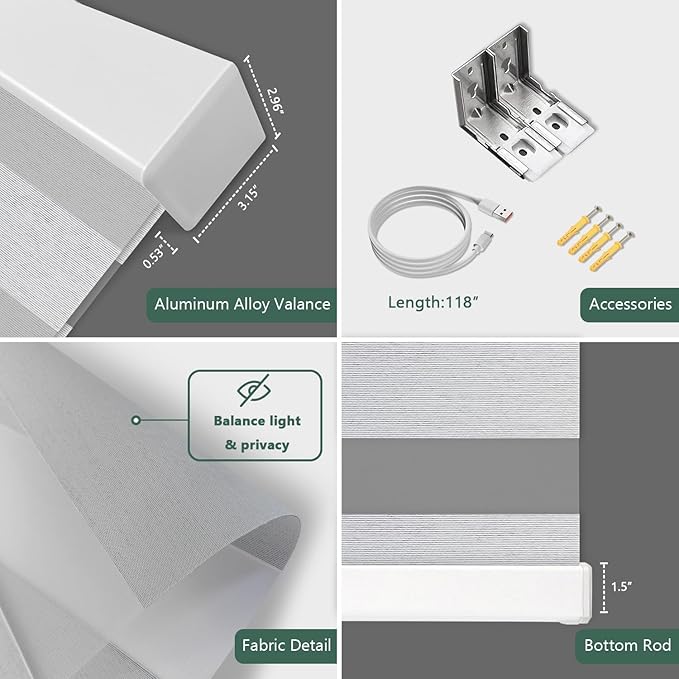 2.96"

3.15"

0.53"

Aluminum Alloy Valance

Length:118"

Accessories

Balance light & privacy

Fabric Detail

1.5"

Bottom Rod