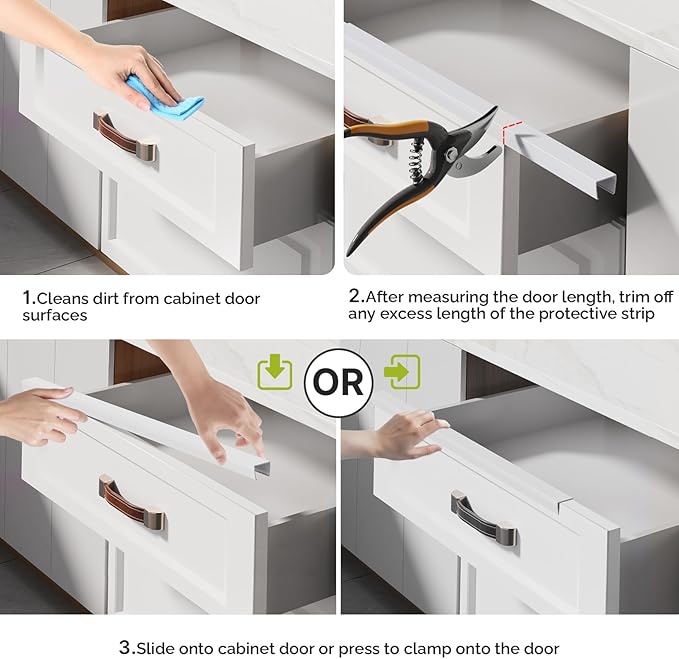 1.Cleans dirt from cabinet door surfaces

2.After measuring the door length, trim off any excess length of the protective strip

OR

3.Slide onto cabinet door or press to clamp onto the door